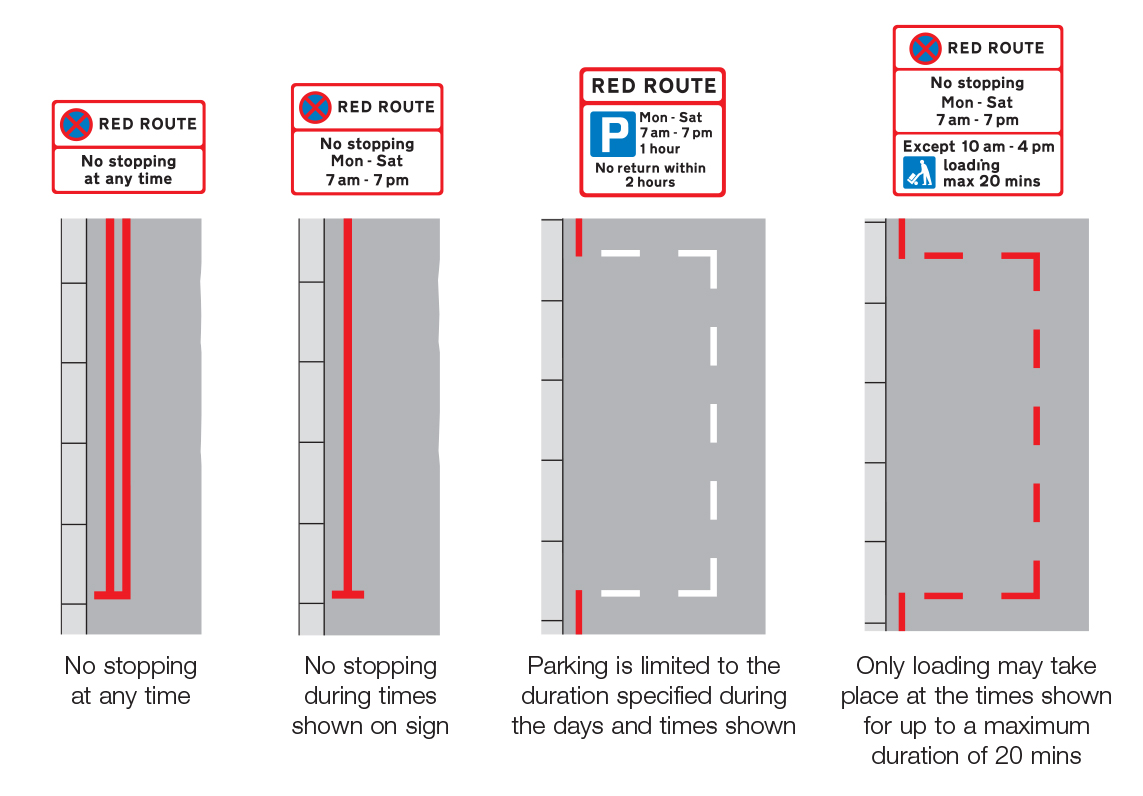 RED ROUTE
No stopping at any time

No stopping at any time

RED ROUTE
No stopping
Mon - Sat
7 am - 7 pm

No stopping during times shown on sign

RED ROUTE
P
Mon - Sat
7 am - 7 pm
1 hour
No return within 2 hours

Parking is limited to the duration specified during the days and times shown

RED ROUTE
No stopping
Mon - Sat
7 am - 7 pm
Except 10 am - 4 pm
loading
max 20 mins

Only loading may take place at the times shown for up to a maximum duration of 20 mins