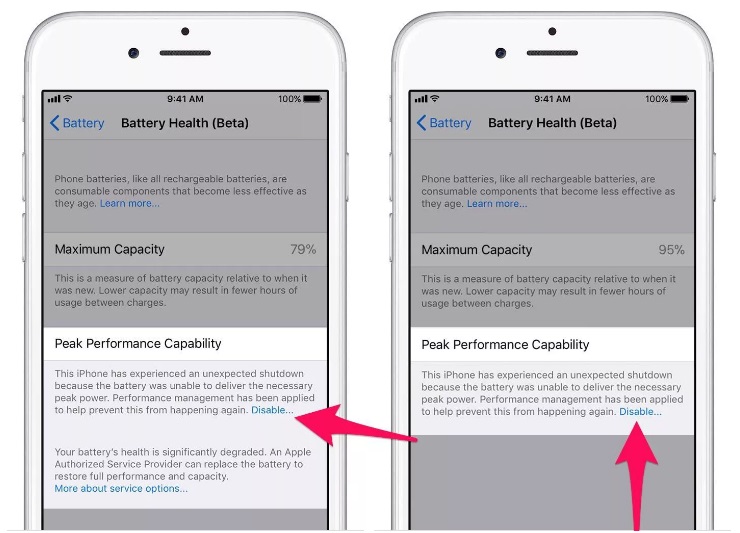 9:41 AM
100%

Battery
Battery Health (Beta)

Phone batteries, like all rechargeable batteries, are consumable components that become less effective as they age. Learn more...

Maximum Capacity
79%

This is a measure of battery capacity relative to when it was new. Lower capacity may result in fewer hours of usage between charges.

Peak Performance Capability

This iPhone has experienced an unexpected shutdown because the battery was unable to deliver the necessary peak power. Performance management has been applied to help prevent this from happening again. Disable...

Your battery's health is significantly degraded. An Apple Authorized Service Provider can replace the battery to restore full performance and capacity.
More about service options...

9:41 AM
100%

Battery
Battery Health (Beta)

Phone batteries, like all rechargeable batteries, are consumable components that become less effective as they age. Learn more...

Maximum Capacity
95%

This is a measure of battery capacity relative to when it was new. Lower capacity may result in fewer hours of usage between charges.

Peak Performance Capability

This iPhone has experienced an unexpected shutdown because the battery was unable to deliver the necessary peak power. Performance management has been applied to help prevent this from happening again. Disable...