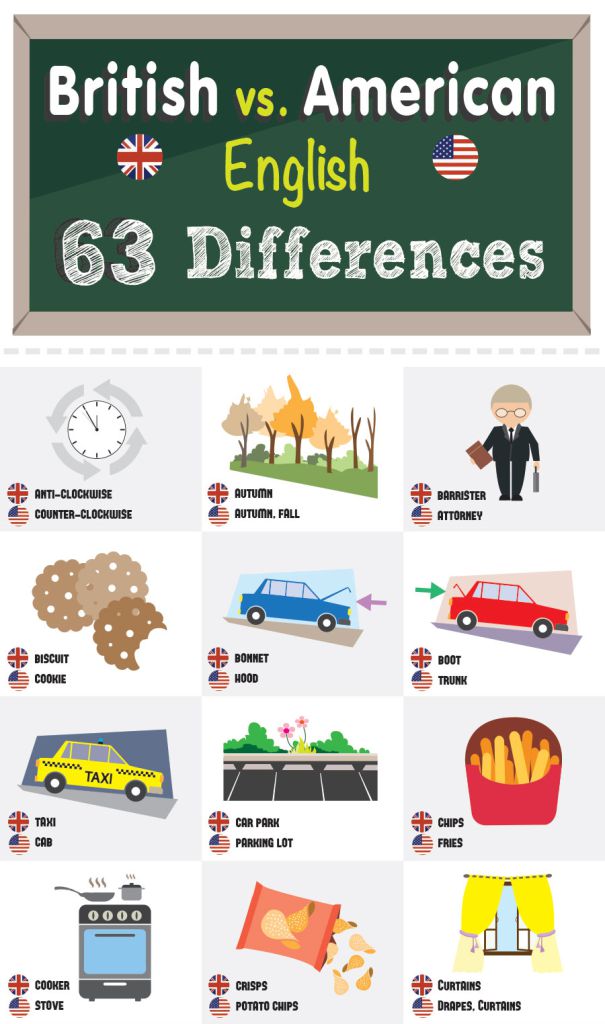 British vs. American English

63 Differences

ANTI-CLOCKWISE
COUNTER-CLOCKWISE

AUTUMN
AUTUMN, FALL

BARRISTER
ATTORNEY

BISCUIT
COOKIE

BONNET
HOOD

BOOT
TRUNK

TAXI

TAXI
CAB

CAR PARK
PARKING LOT

CHIPS
FRIES

COOKER
STOVE

CRISPS
POTATO CHIPS

CURTAINS
DRAPES, CURTAINS