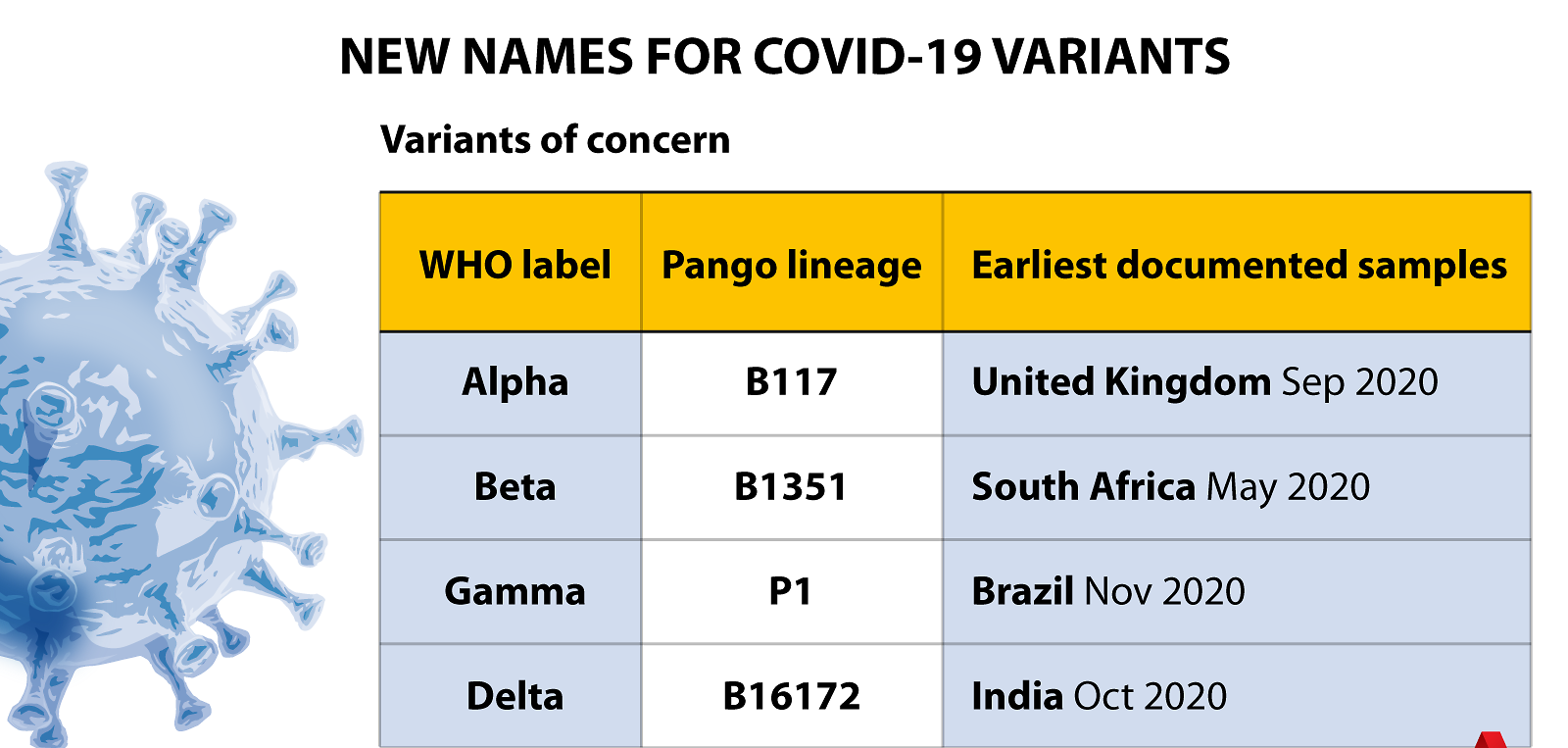 NEW NAMES FOR COVID-19 VARIANTS

Variants of concern

| WHO label | Pango lineage | Earliest documented samples |
|---|---|---|
| Alpha | B117 | United Kingdom Sep 2020 |
| Beta | B1351 | South Africa May 2020 |
| Gamma | P1 | Brazil Nov 2020 |
| Delta | B16172 | India Oct 2020 |